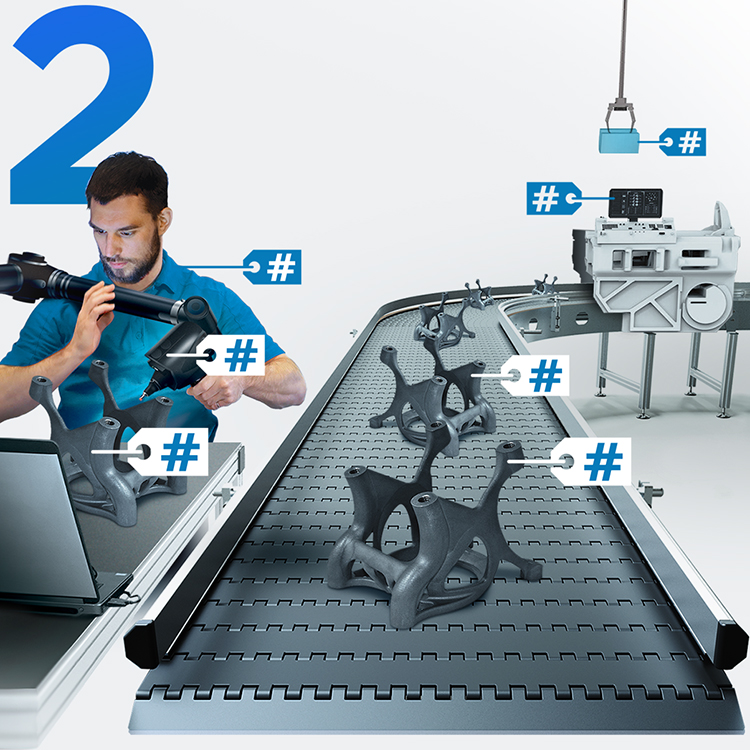 2

#

#

#

#

#

#

#